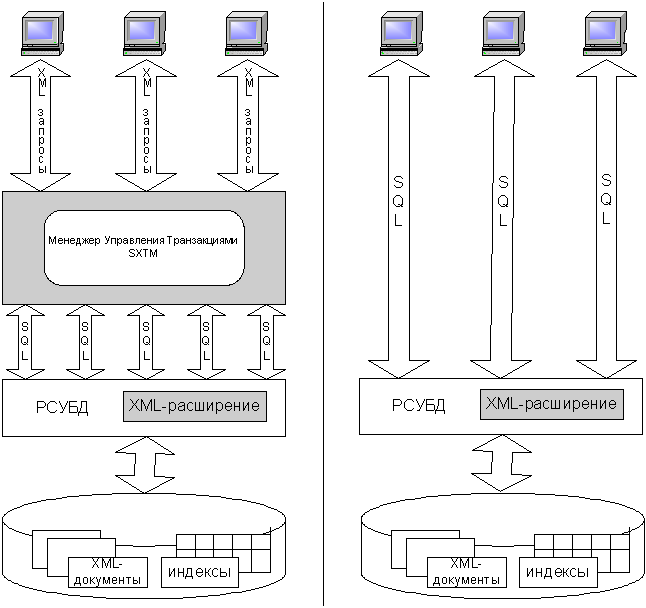 XML запросы

XML запросы

XML запросы

Менеджер Управления Транзакциями SXTM

SQL SQL SQL SQL SQL

РСУБД XML-расширение

XML-документы индексы

SQL

SQL

SQL

РСУБД XML-расширение

XML-документы индексы