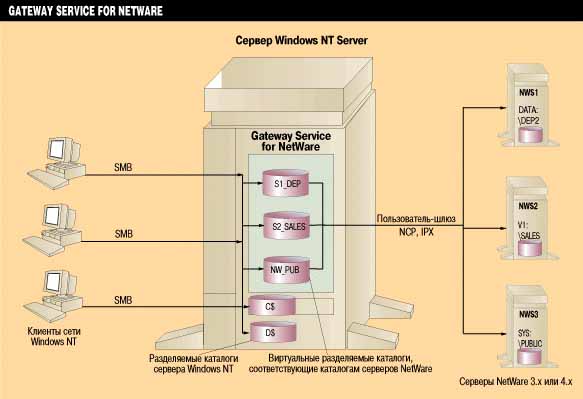 GATEWAY SERVICE FOR NETWARE

Сервер Windows NT Server

Gateway Service for NetWare

SMB

SMB

SMB

S1_DEP

S2_SALES

NW_PUB

C$

D$

Пользователь-шлюз NCP, IPX

NWS1

DATA: \DEP2

NWS2

V1: \SALES

NWS3

SYS: \PUBLIC

Клиенты сети Windows NT

Разделяемые каталоги сервера Windows NT

Виртуальные разделяемые каталоги, соответствующие каталогам серверов NetWare

Серверы NetWare 3.x или 4.x